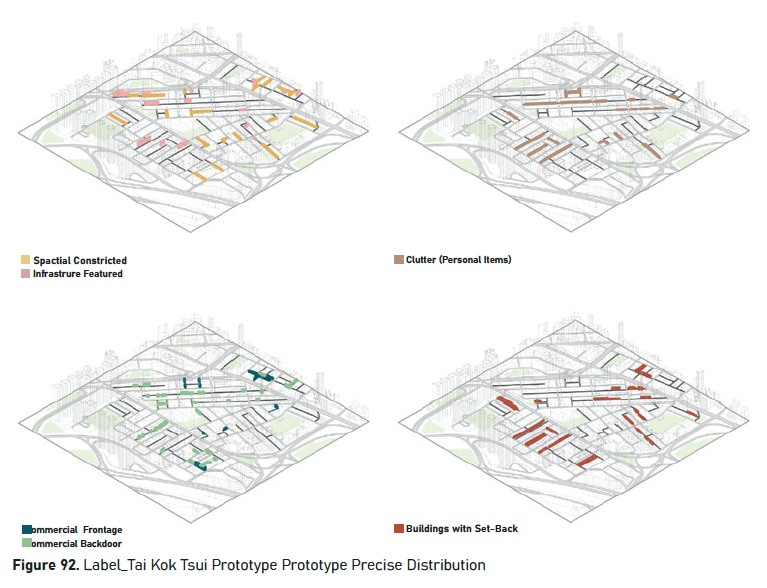 Spactial Constricted
Infrastrure Featured

Clutter (Personal Items)

ommercial Frontage
ommercial Backdoor

Buildings witn Set-Back

**Figure 92.** Label_Tai Kok Tsui Prototype Prototype Precise Distribution